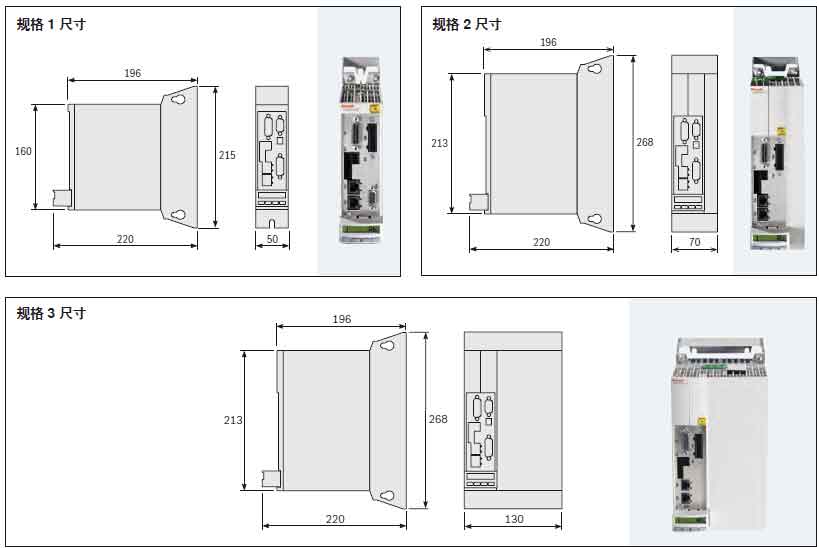 规格 1 尺寸

196

160

215

220

50

规格 2 尺寸

196

213

268

220

70

规格 3 尺寸

196

213

268

220

130